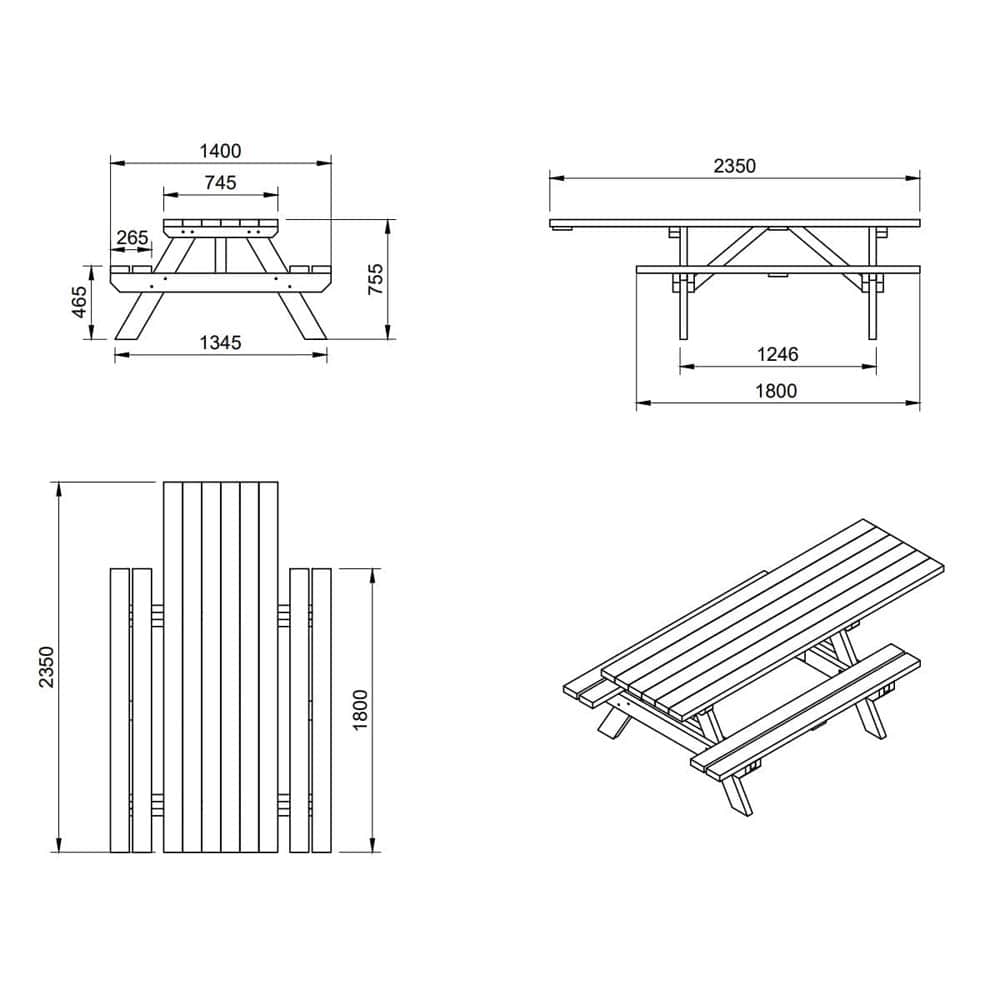 1400
745
265
465
755
1345

2350
1246
1800

2350
1800